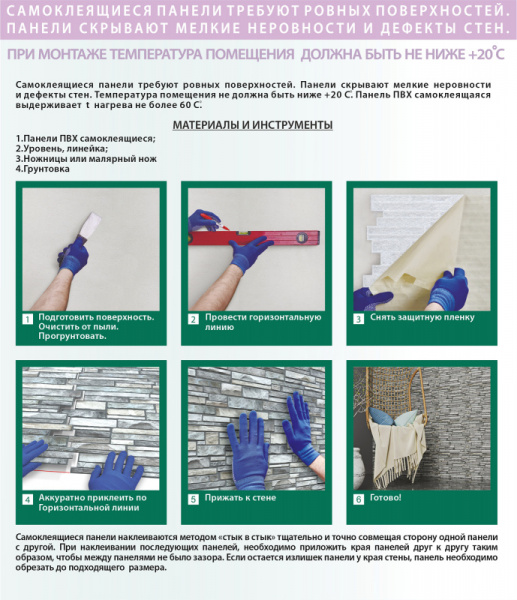 САМОКЛЕЯЩИЕСЯ ПАНЕЛИ ТРЕБУЮТ РОВНЫХ ПОВЕРХНОСТЕЙ. ПАНЕЛИ СКРЫВАЮТ МЕЛКИЕ НЕРОВНОСТИ И ДЕФЕКТЫ СТЕН.

ПРИ МОНТАЖЕ ТЕМПЕРАТУРА ПОМЕЩЕНИЯ ДОЛЖНА БЫТЬ НЕ НИЖЕ +20°С

Самоклеящиеся панели требуют ровных поверхностей. Панели скрывают мелкие неровности и дефекты стен. Температура помещения не должна быть ниже +20 С. Панель ПВХ самоклеящаяся выдерживает t нагрева не более 60 С.

МАТЕРИАЛЫ И ИНСТРУМЕНТЫ

1.Панели ПВХ самоклеящиеся;
2.Уровень, линейка;
3.Ножницы или малярный нож
4.Грунтовка

1 Подготовить поверхность. Очистить от пыли. Прогрунтовать.

2 Провести горизонтальную линию

3 Снять защитную пленку

4 Аккуратно приклеить по Горизонтальной линии

5 Прижать к стене

6 Готово!

Самоклеящиеся панели наклеиваются методом «стык в стык» тщательно и точно совмещая сторону одной панели с другой. При наклеивании последующих панелей, необходимо приложить края панелей друг к другу таким образом, чтобы между панелями не было зазора. Если остается излишек панели у края стены, панель необходимо обрезать до подходящего размера.