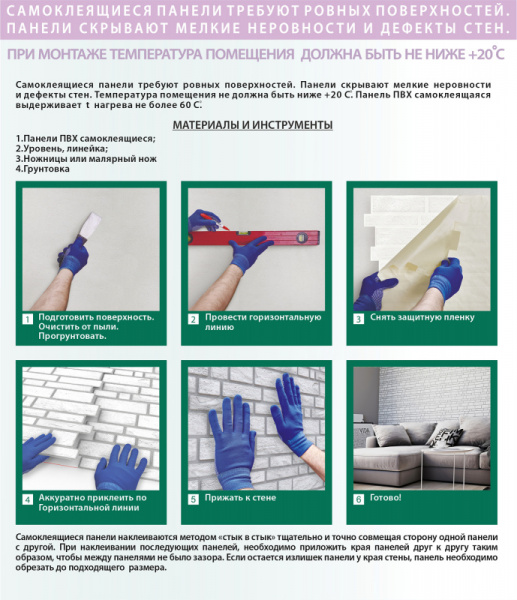 САМОКЛЕЯЩИЕСЯ ПАНЕЛИ ТРЕБУЮТ РОВНЫХ ПОВЕРХНОСТЕЙ.
ПАНЕЛИ СКРЫВАЮТ МЕЛКИЕ НЕРОВНОСТИ И ДЕФЕКТЫ СТЕН.

ПРИ МОНТАЖЕ ТЕМПЕРАТУРА ПОМЕЩЕНИЯ ДОЛЖНА БЫТЬ НЕ НИЖЕ +20°С

Самоклеящиеся панели требуют ровных поверхностей. Панели скрывают мелкие неровности и дефекты стен. Температура помещения не должна быть ниже +20 С. Панель ПВХ самоклеящаяся выдерживает t нагрева не более 60 С.

МАТЕРИАЛЫ И ИНСТРУМЕНТЫ

1.Панели ПВХ самоклеящиеся;
2.Уровень, линейка;
3.Ножницы или малярный нож
4.Грунтовка

1 Подготовить поверхность. Очистить от пыли. Прогрунтовать.

2 Провести горизонтальную линию

3 Снять защитную пленку

4 Аккуратно приклеить по Горизонтальной линии

5 Прижать к стене

6 Готово!

Самоклеящиеся панели наклеиваются методом «стык в стык» тщательно и точно совмещая сторону одной панели с другой. При наклеивании последующих панелей, необходимо приложить края панелей друг к другу таким образом, чтобы между панелями не было зазора. Если остается излишек панели у края стены, панель необходимо обрезать до подходящего размера.